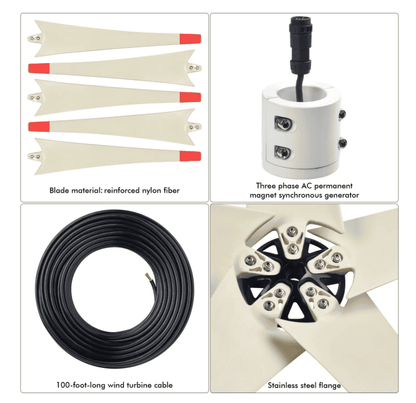 Blade material: reinforced nylon fiber

Three phase AC permanent magnet synchronous generator

100-foot-long wind turbine cable

Stainless steel flange