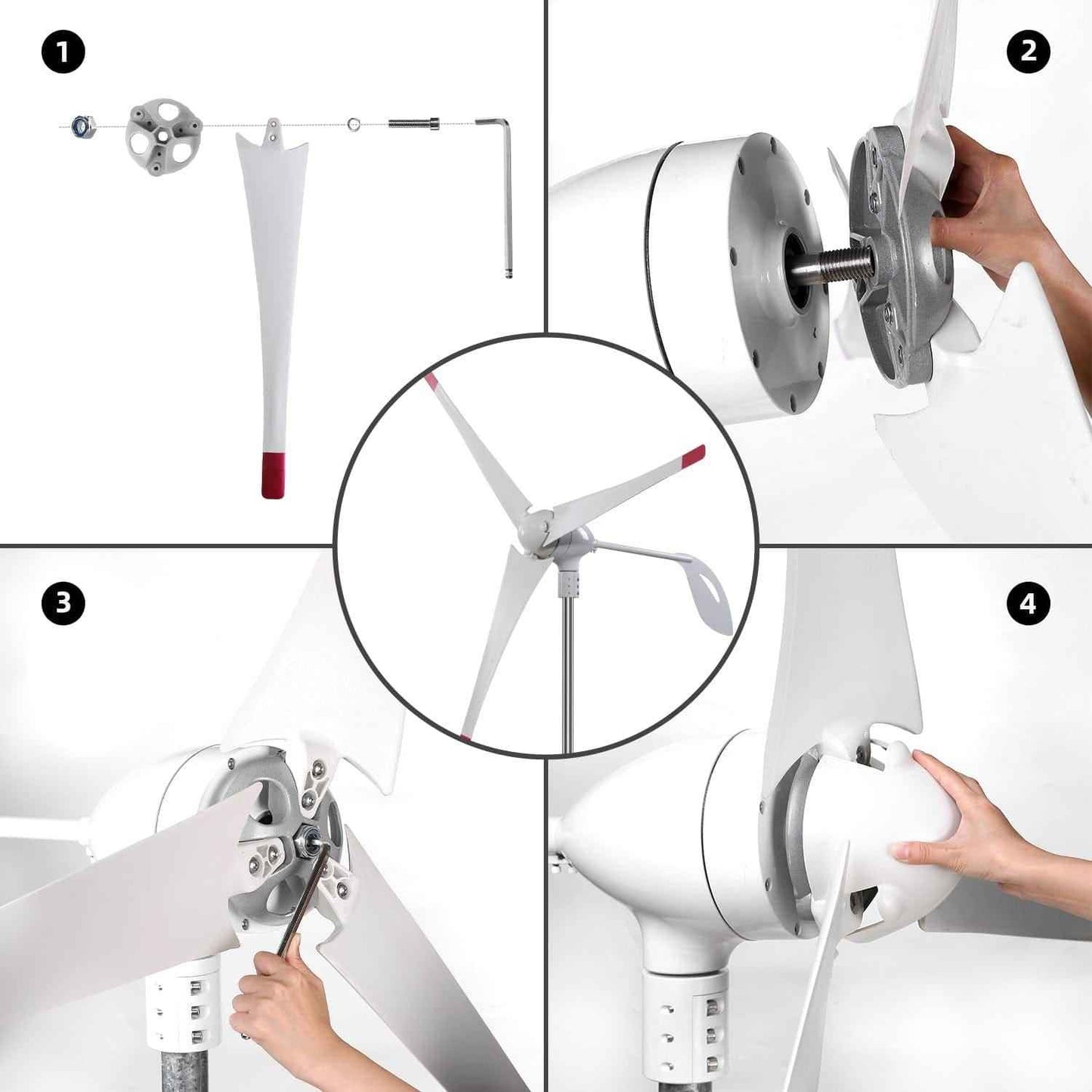 1

2

3

4