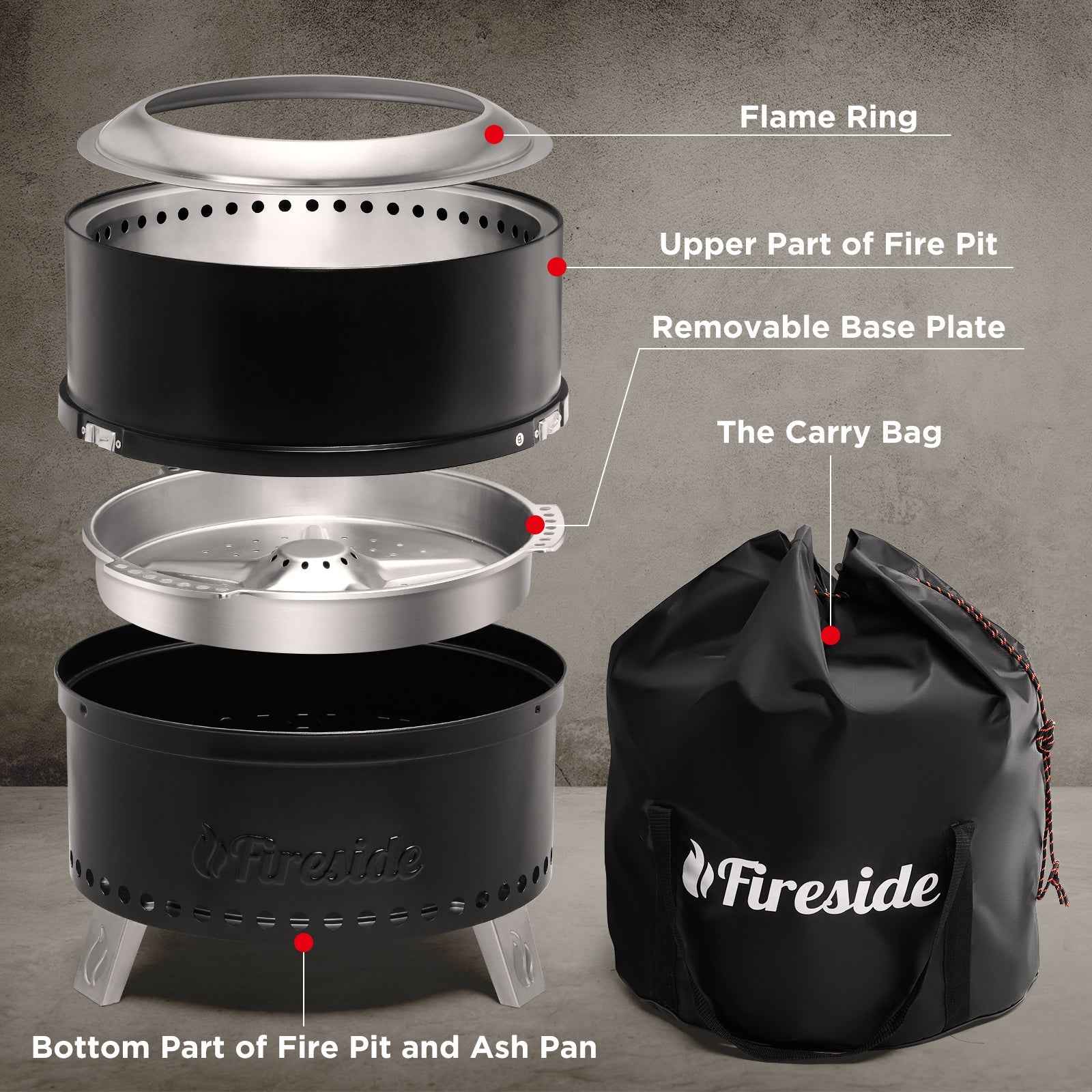 Flame Ring

Upper Part of Fire Pit

Removable Base Plate

The Carry Bag

Fireside

Fireside

Bottom Part of Fire Pit and Ash Pan