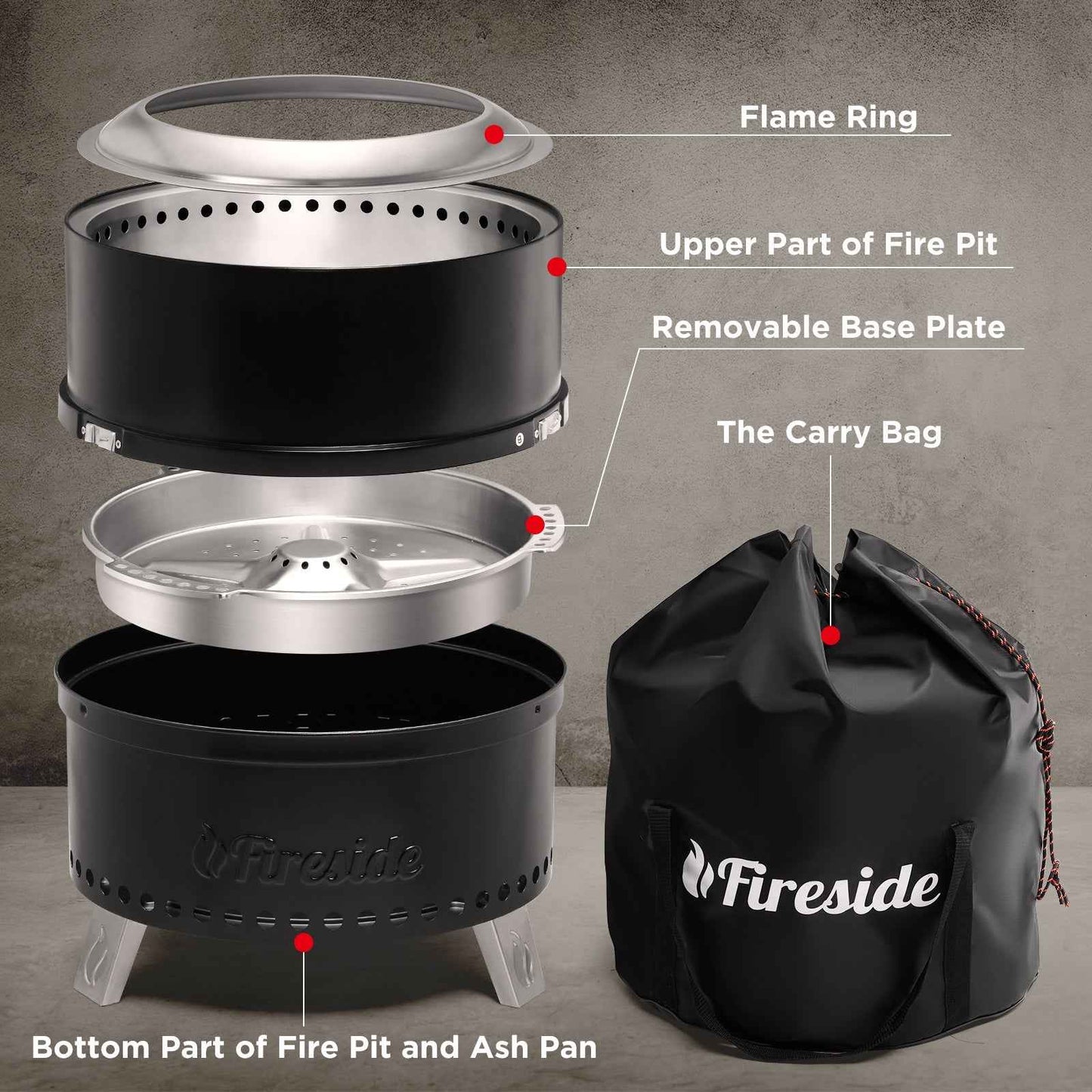 Flame Ring

Upper Part of Fire Pit

Removable Base Plate

The Carry Bag

Fireside

Fireside

Bottom Part of Fire Pit and Ash Pan